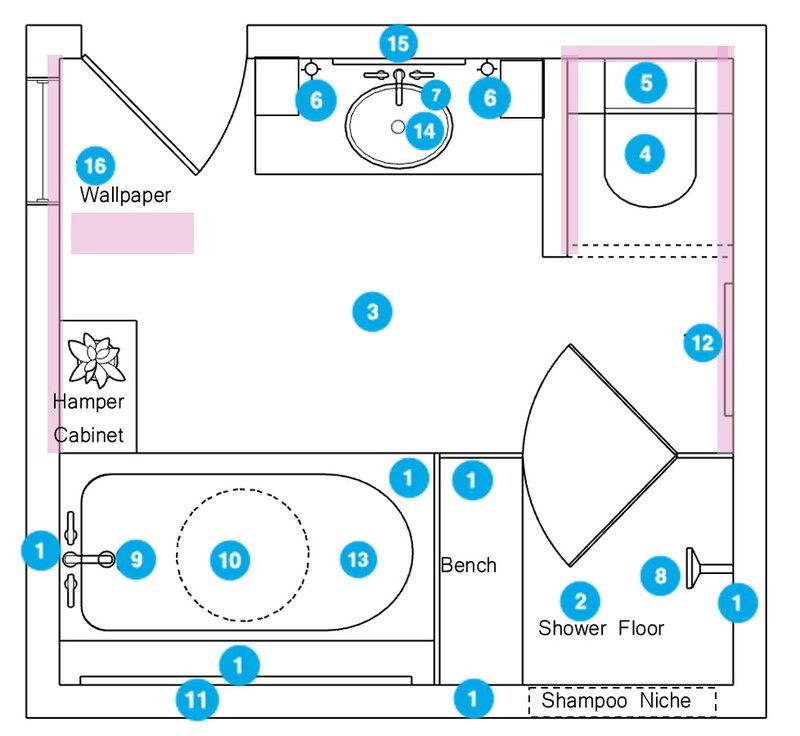 15
6
7
6
5
14
4
16
Wallpaper
3
12
Hamper
Cabinet
1
1
1
9
10
13
Bench
8
2
1
Shower Floor
1
11
1
Shampoo Niche