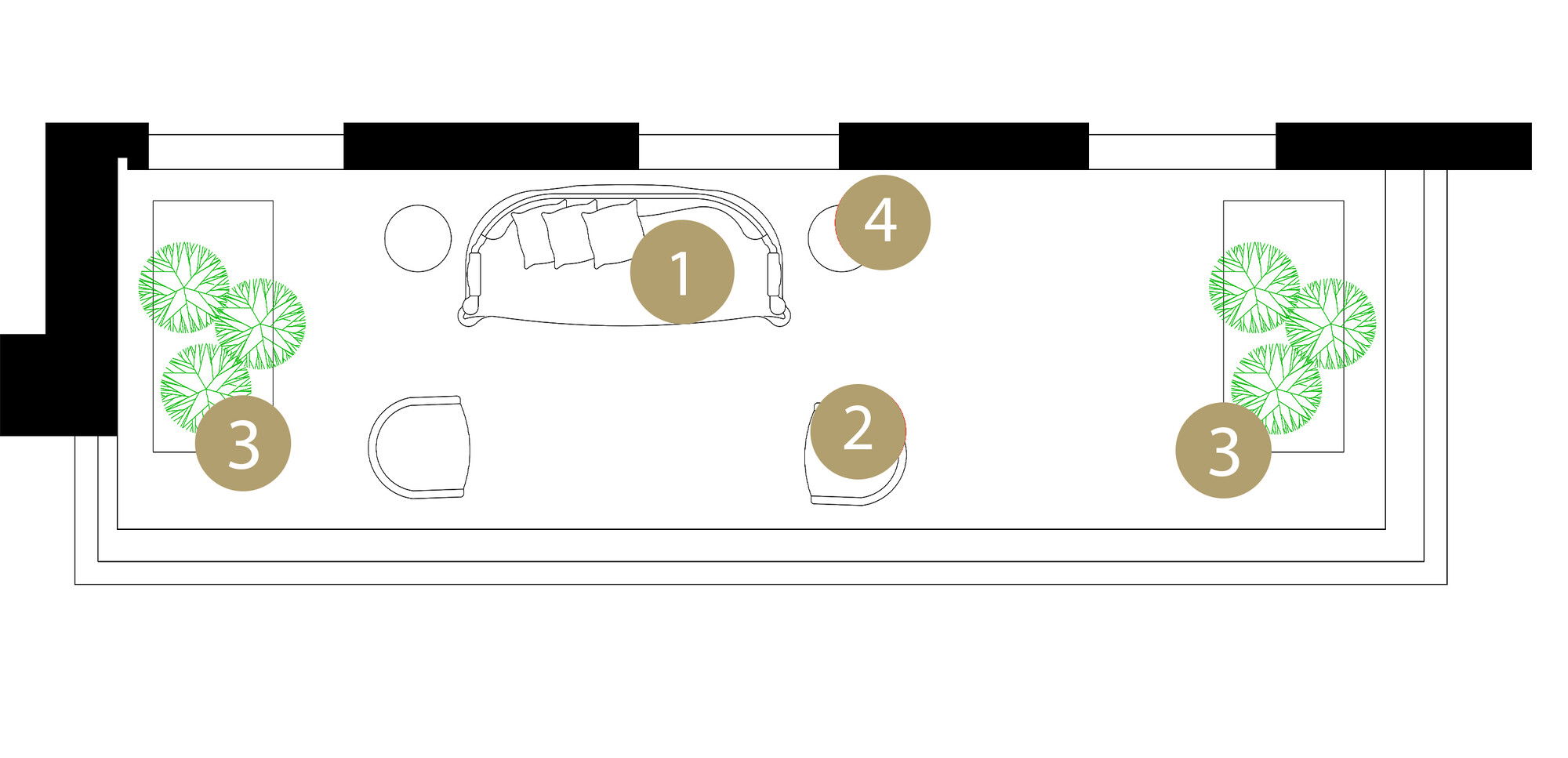 4
1
3
2
3